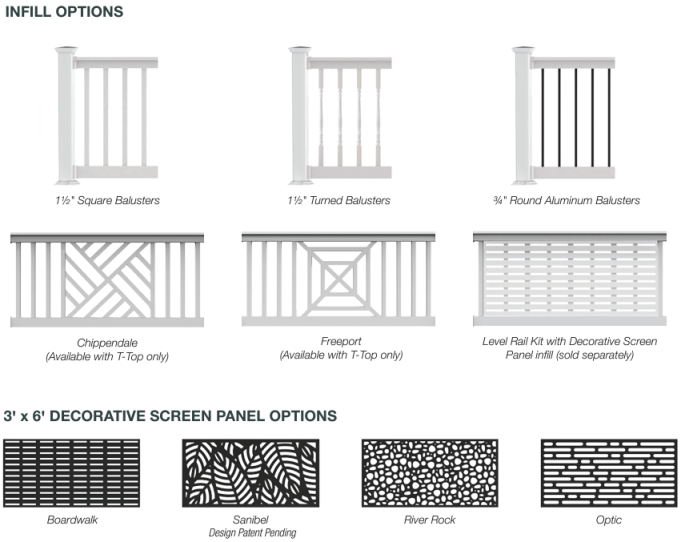 INFILL OPTIONS

1½" Square Balusters

1½" Turned Balusters

¾" Round Aluminum Balusters

Chippendale
(Available with T-Top only)

Freeport
(Available with T-Top only)

Level Rail Kit with Decorative Screen Panel infill (sold separately)

3' x 6' DECORATIVE SCREEN PANEL OPTIONS

Boardwalk

Sanibel
Design Patent Pending

River Rock

Optic